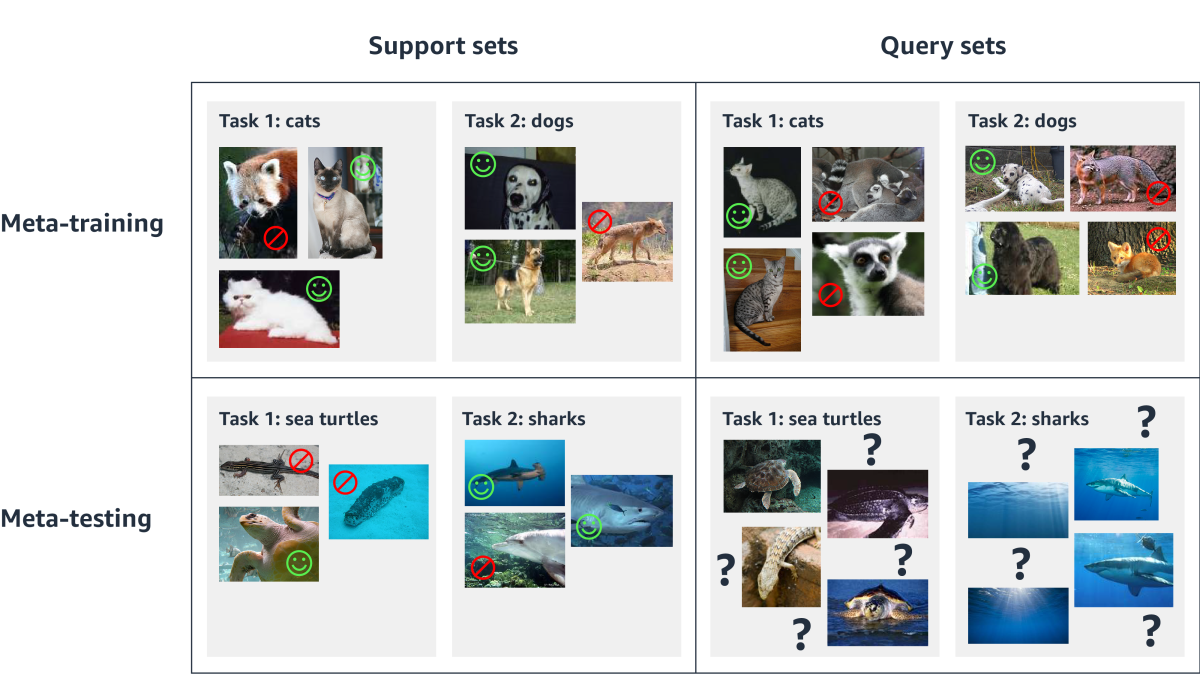 Support sets

Query sets

Meta-training

Task 1: cats

Task 2: dogs

Task 1: cats

Task 2: dogs

Meta-testing

Task 1: sea turtles

Task 2: sharks

Task 1: sea turtles

?

?

?

?

Task 2: sharks

?

?

?

?