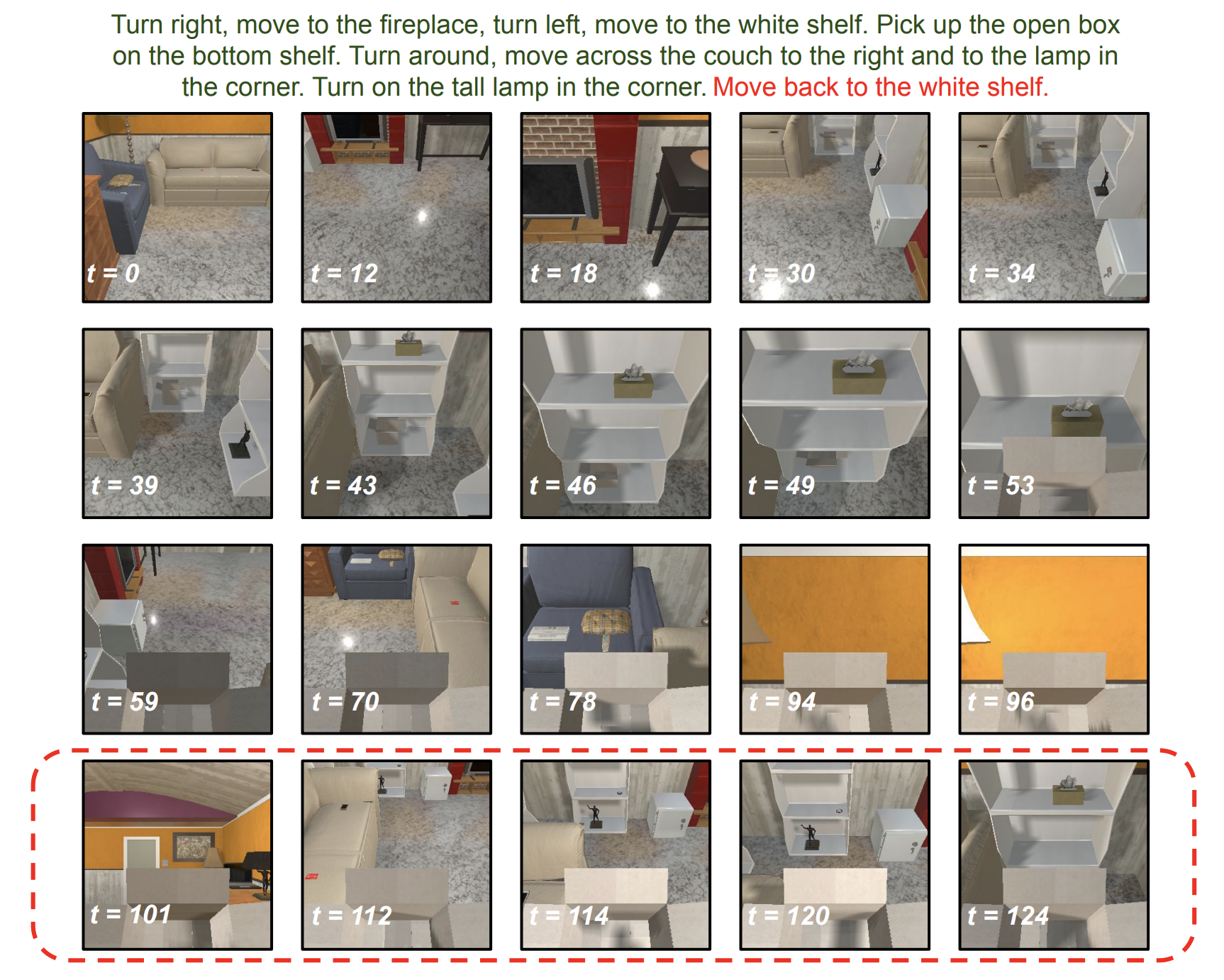 Turn right, move to the fireplace, turn left, move to the white shelf. Pick up the open box on the bottom shelf. Turn around, move across the couch to the right and to the lamp in the corner. Turn on the tall lamp in the corner. Move back to the white shelf.

$t = 0$

$t = 12$

$t = 18$

$t = 30$

$t = 34$

$t = 39$

$t = 43$

$t = 46$

$t = 49$

$t = 53$

$t = 59$

$t = 70$

$t = 78$

$t = 94$

$t = 96$

$t = 101$

$t = 112$

$t = 114$

$t = 120$

$t = 124$